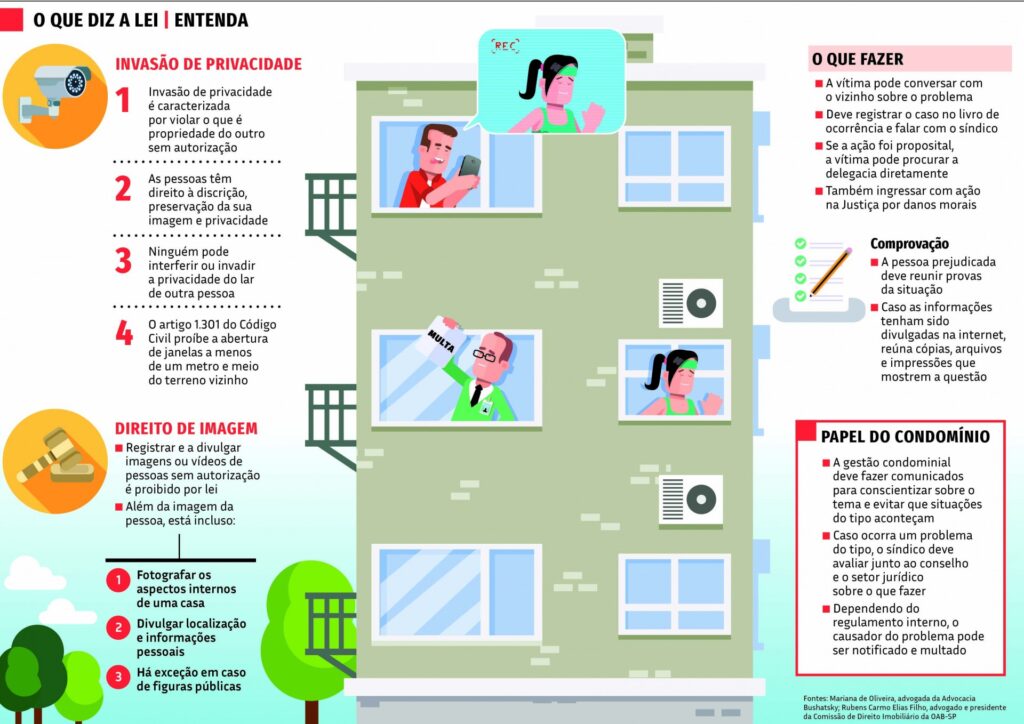 O QUE DIZ A LEI | ENTENDA

INVASÃO DE PRIVACIDADE

1 Invasão de privacidade é caracterizada por violar o que é propriedade do outro sem autorização

2 As pessoas têm direito à discrição, preservação da sua imagem e privacidade

3 Ninguém pode interferir ou invadir a privacidade do lar de outra pessoa

4 O artigo 1.301 do Código Civil proíbe a abertura de janelas a menos de um metro e meio do terreno vizinho

DIREITO DE IMAGEM

Registrar e a divulgar imagens ou vídeos de pessoas sem autorização é proibido por lei

Além da imagem da pessoa, está incluso:

1 Fotografar os aspectos internos de uma casa

2 Divulgar localização e informações pessoais

3 Há exceção em caso de figuras públicas

REC

MULTA

O QUE FAZER

A vítima pode conversar com o vizinho sobre o problema

Deve registrar o caso no livro de ocorrência e falar com o síndico

Se a ação foi proposital, a vítima pode procurar a delegacia diretamente

Também ingressar com ação na Justiça por danos morais

Comprovação

A pessoa prejudicada deve reunir provas da situação

Caso as informações tenham sido divulgadas na internet, reúna cópias, arquivos e impressões que mostrem a questão

PAPEL DO CONDOMÍNIO

A gestão condominial deve fazer comunicados para conscientizar sobre o tema e evitar que situações do tipo aconteçam

Caso ocorra um problema do tipo, o síndico deve avaliar junto ao conselho e o setor jurídico sobre o que fazer

Dependendo do regulamento interno, o causador do problema pode ser notificado e multado

Fontes: Mariana de Oliveira, advogada da Advocacia Bushatsky; Rubens Carmo Elias Filho, advogado e presidente da Comissão de Direito Imobiliário da OAB-SP